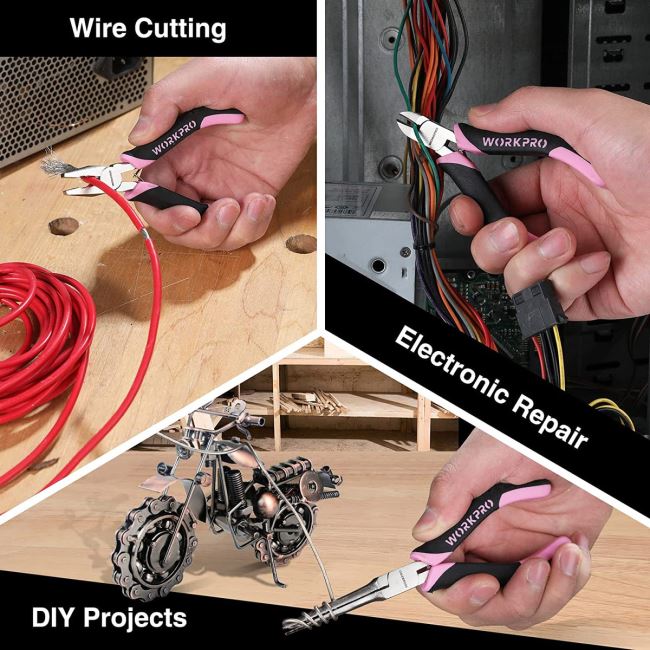 Wire Cutting

WORKPRO

WORKPRO

Electronic Repair

WORKPRO

DIY Projects